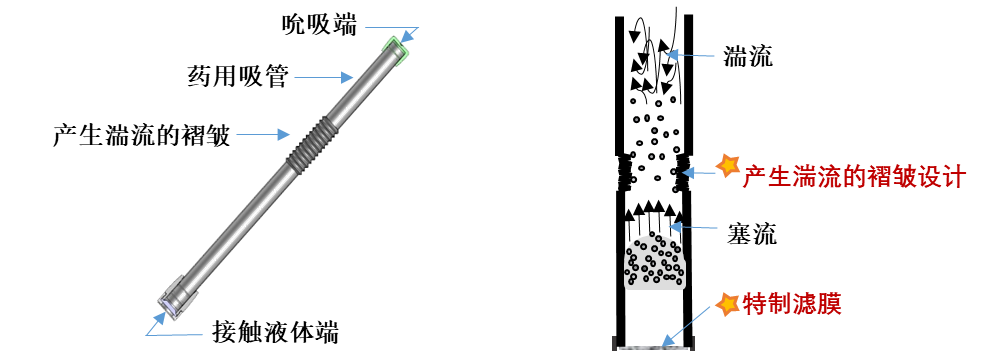 吮吸端
药用吸管
产生湍流的褶皱
接触液体端

湍流
产生湍流的褶皱设计
塞流
特制滤膜